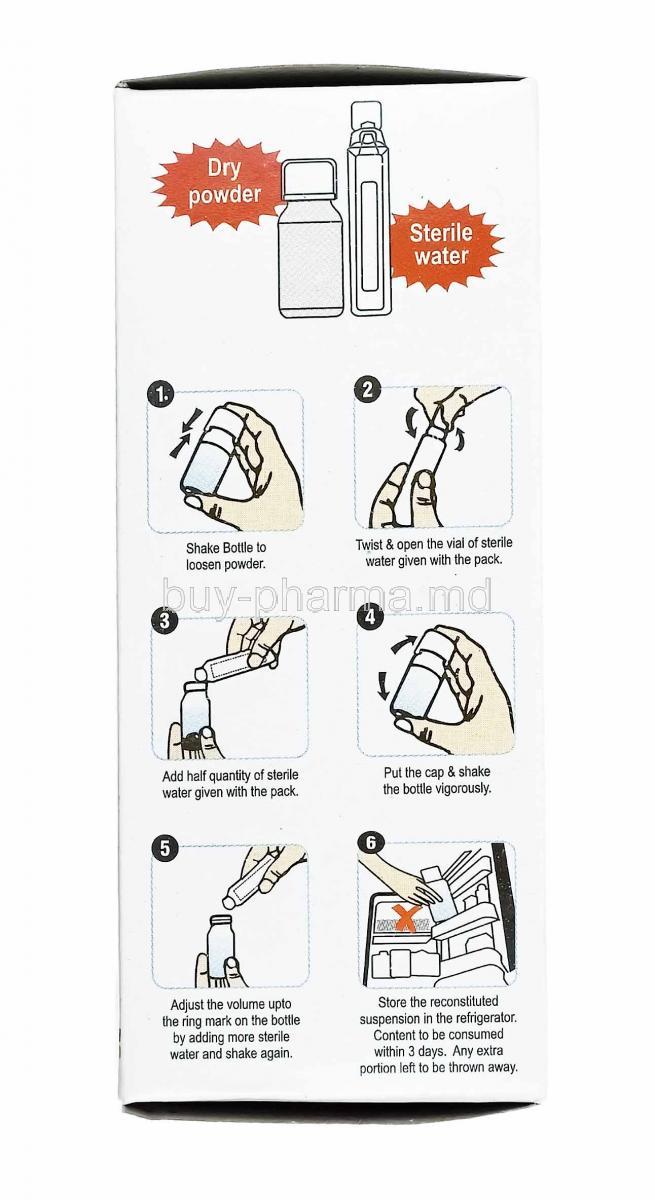 Dry powder

Sterile water

1.

Shake Bottle to loosen powder.

2

Twist & open the vial of sterile water given with the pack.

buy-pharma.md

3

Add half quantity of sterile water given with the pack.

4

Put the cap & shake the bottle vigorously.

5

Adjust the volume upto the ring mark on the bottle by adding more sterile water and shake again.

6

Store the reconstituted suspension in the refrigerator. Content to be consumed within 3 days. Any extra portion left to be thrown away.